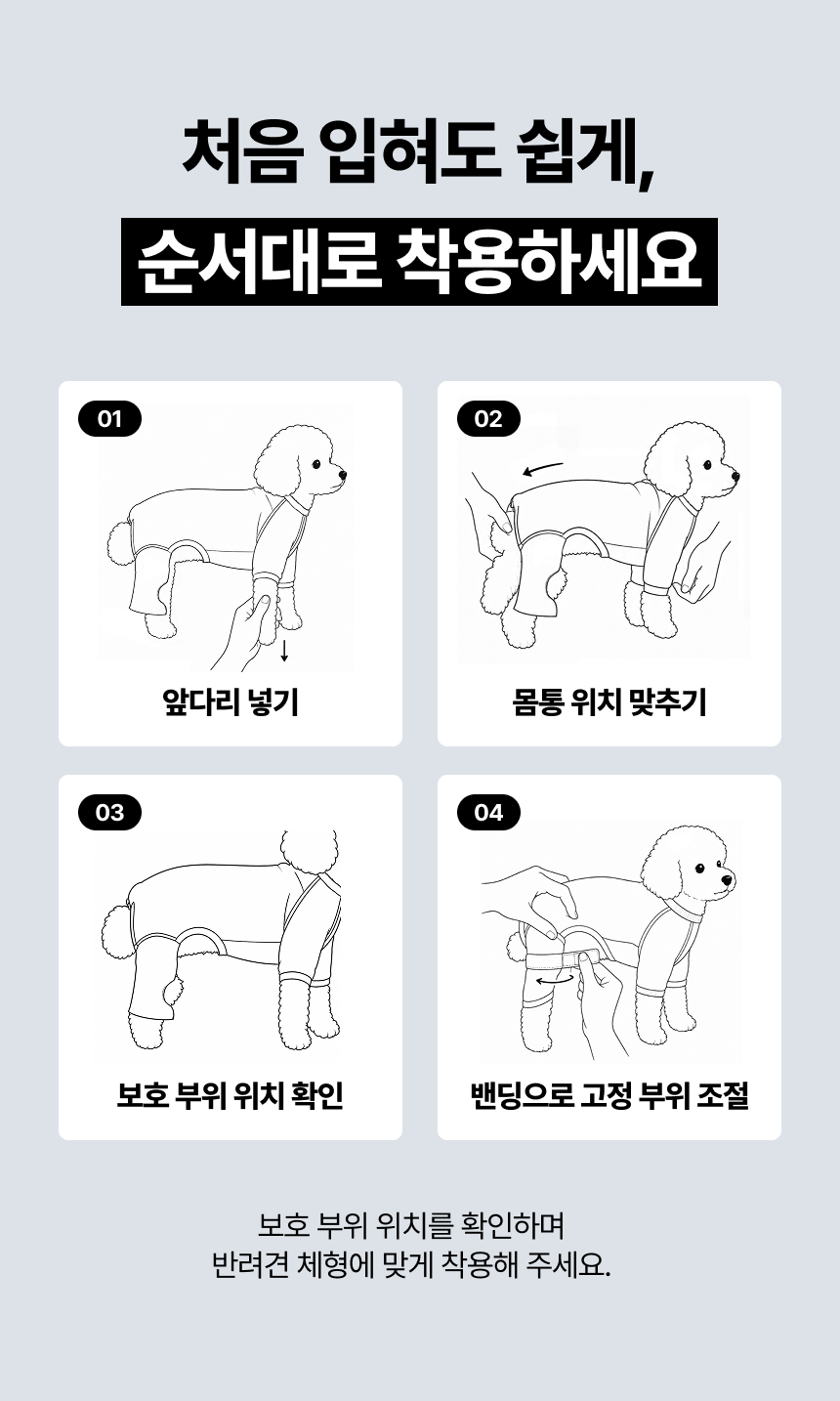 처음 입혀도 쉽게,
순서대로 착용하세요

01
앞다리 넣기

02
몸통 위치 맞추기

03
보호 부위 위치 확인

04
밴딩으로 고정 부위 조절

보호 부위 위치를 확인하며
반려견 체형에 맞게 착용해 주세요.